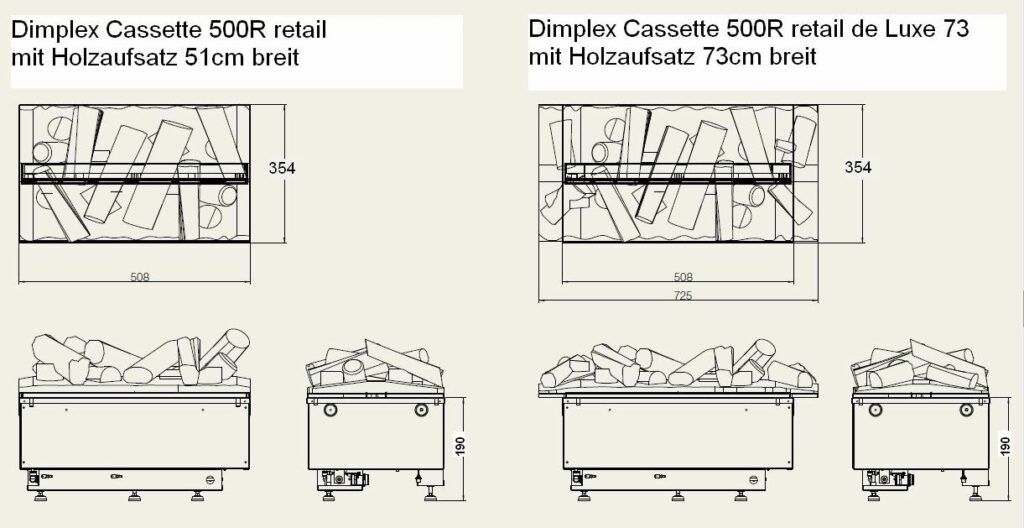 Dimplex Cassette 500R retail mit Holzaufsatz 51cm breit

354

508

190

Dimplex Cassette 500R retail de Luxe 73 mit Holzaufsatz 73cm breit

354

508

725

190