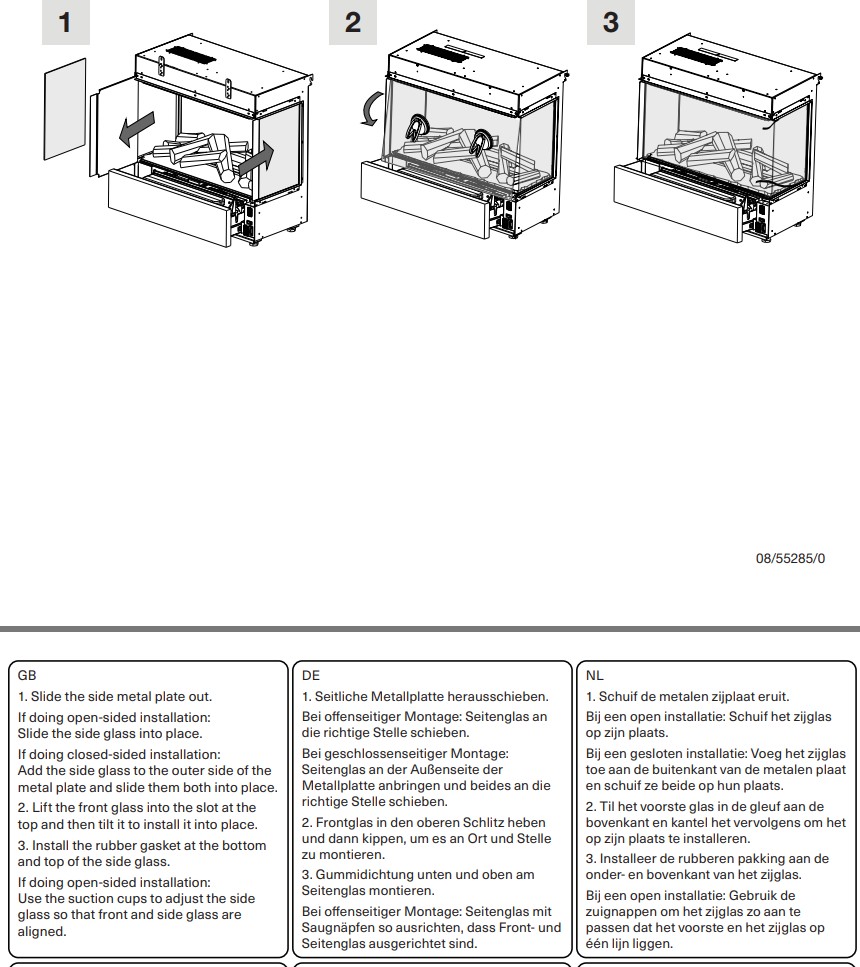 1

2

3

08/55285/0

GB
1. Slide the side metal plate out.
If doing open-sided installation:
Slide the side glass into place.
If doing closed-sided installation:
Add the side glass to the outer side of the metal plate and slide them both into place.
2. Lift the front glass into the slot at the top and then tilt it to install it into place.
3. Install the rubber gasket at the bottom and top of the side glass.
If doing open-sided installation:
Use the suction cups to adjust the side glass so that front and side glass are aligned.

DE
1. Seitliche Metallplatte herausschieben.
Bei offenseitiger Montage: Seitenglas an die richtige Stelle schieben.
Bei geschlossenseitiger Montage: Seitenglas an der Außenseite der Metallplatte anbringen und beides an die richtige Stelle schieben.
2. Frontglas in den oberen Schlitz heben und dann kippen, um es an Ort und Stelle zu montieren.
3. Gummidichtung unten und oben am Seitenglas montieren.
Bei offenseitiger Montage: Seitenglas mit Saugnäpfen so ausrichten, dass Front- und Seitenglas ausgerichtet sind.

NL
1. Schuif de metalen zijplaat eruit.
Bij een open installatie: Schuif het zijglas op zijn plaats.
Bij een gesloten installatie: Voeg het zijglas toe aan de buitenkant van de metalen plaat en schuif ze beide op hun plaats.
2. Til het voorste glas in de gleuf aan de bovenkant en kantel het vervolgens om het op zijn plaats te installeren.
3. Installeer de rubberen pakking aan de onder- en bovenkant van het zijglas.
Bij een open installatie: Gebruik de zuignappen om het zijglas zo aan te passen dat het voorste en het zijglas op één lijn liggen.