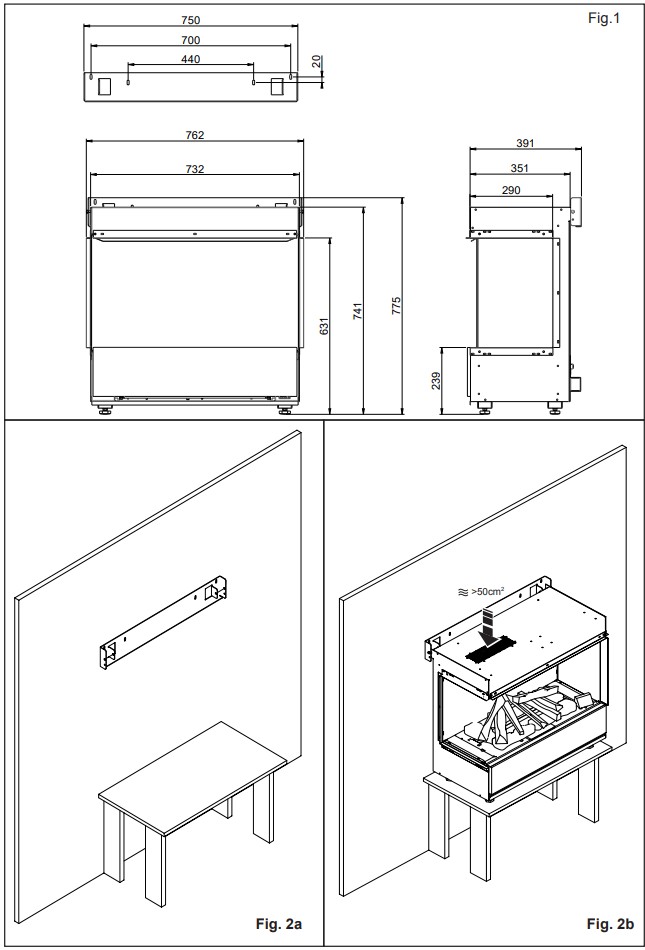 Fig.1

750
700
440
20

762
732
631
741
775

391
351
290
239

Fig. 2a

≋ >50cm²

Fig. 2b